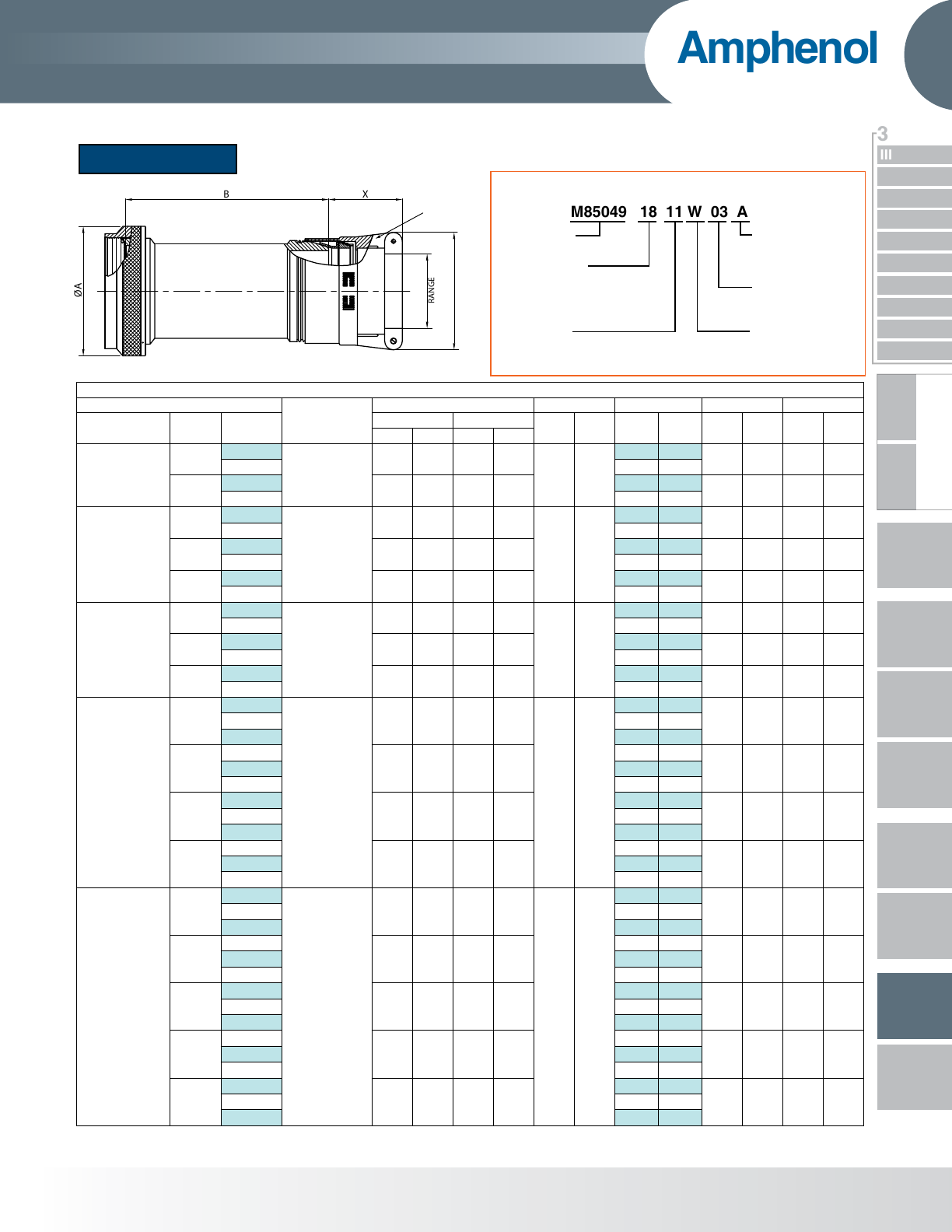 Amphenol

3

III

B

X

ØA

RANGE

M85049 18 11 W 03 A